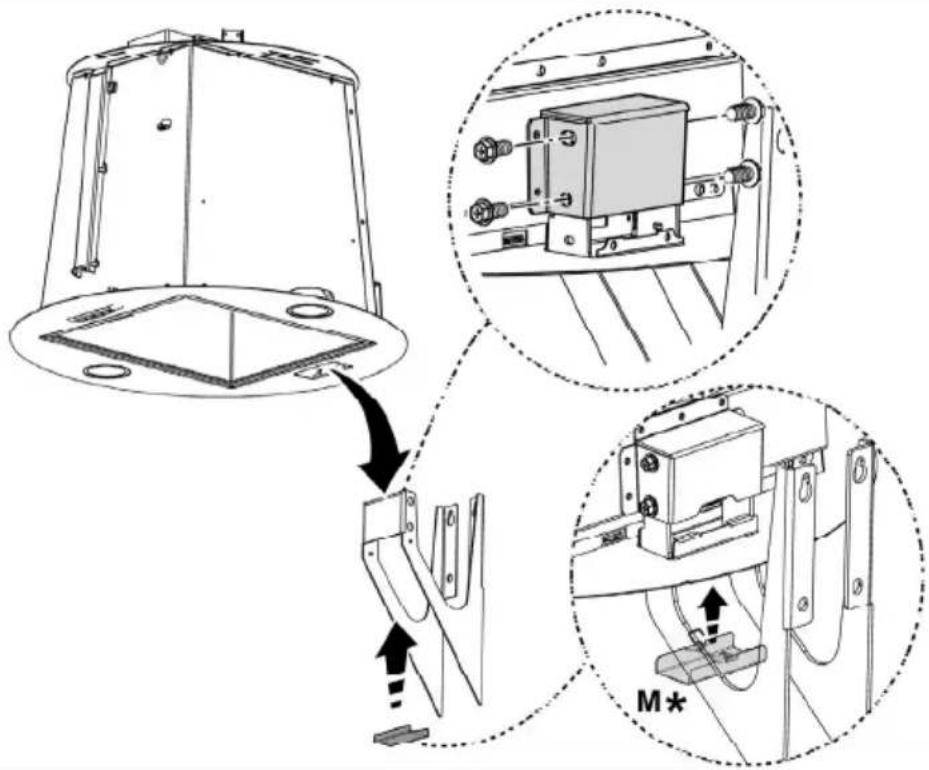 M*