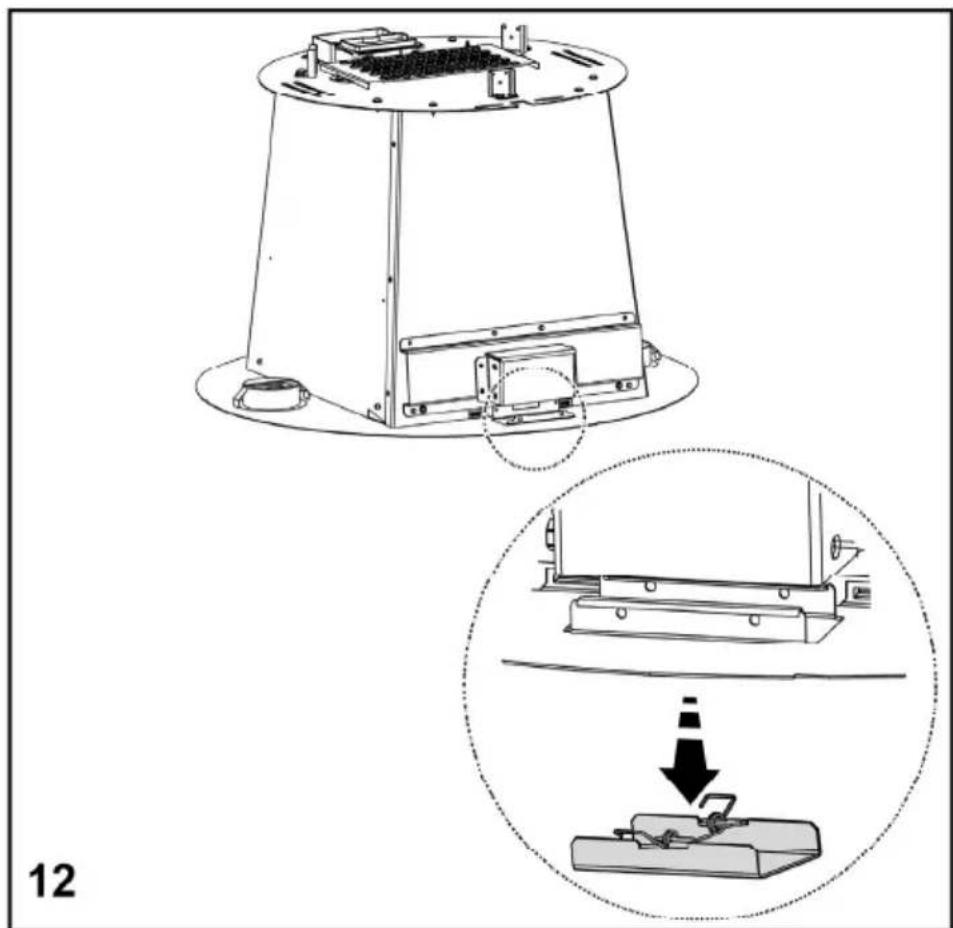 12