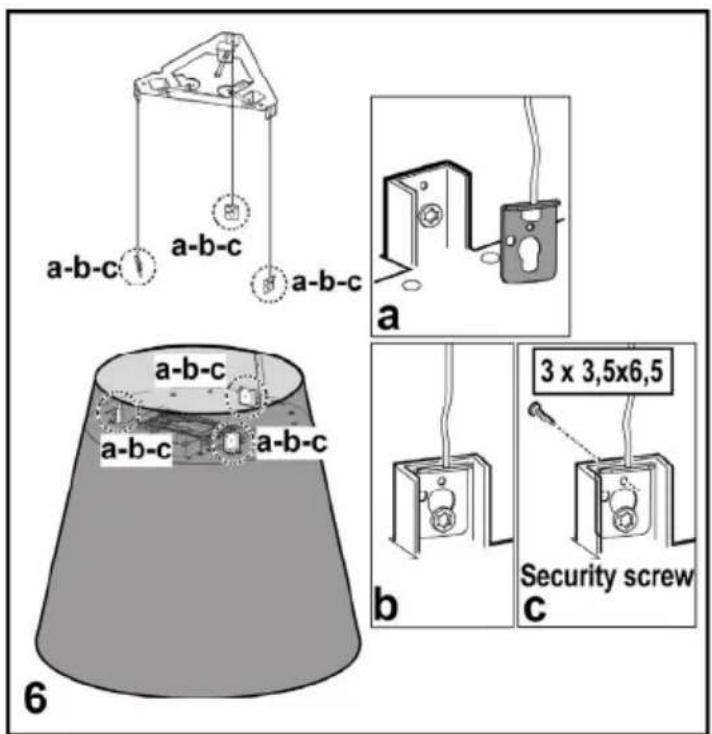 a-b-c

a-b-c

a-b-c

a

a-b-c

a-b-c

a-b-c

b

3 x 3,5x6,5

Security screw

c

6