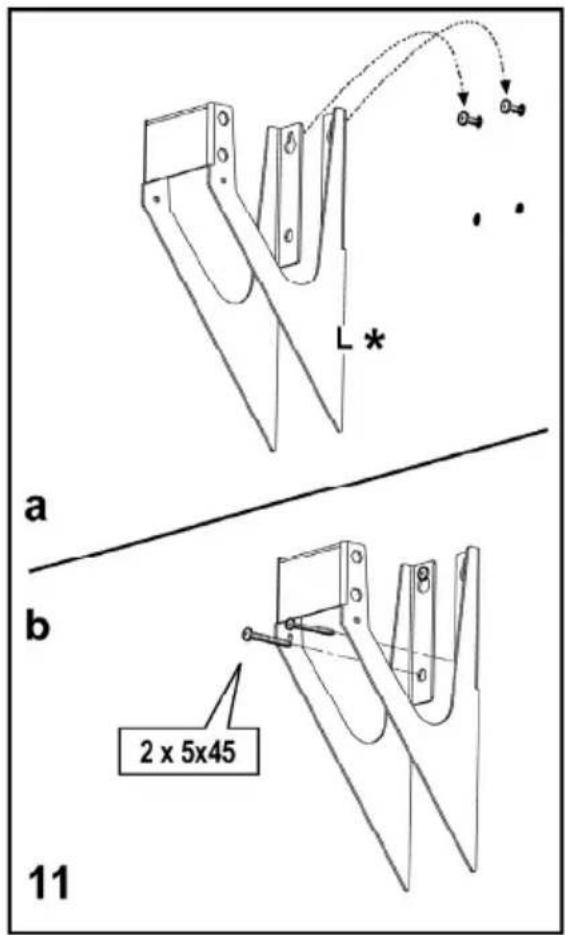 L *

a

b

2 x 5x45

11