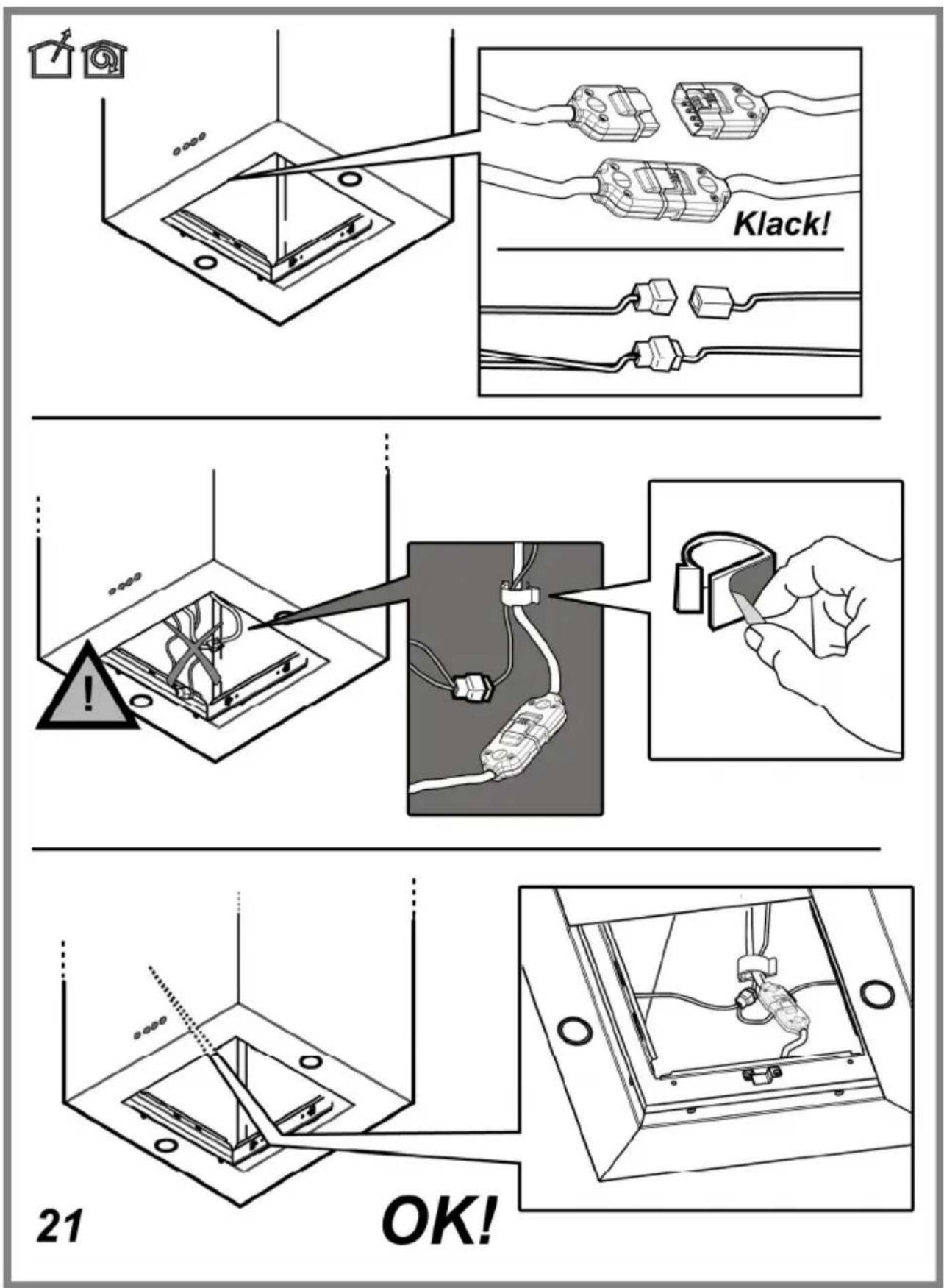 Klack!

!

21

OK!