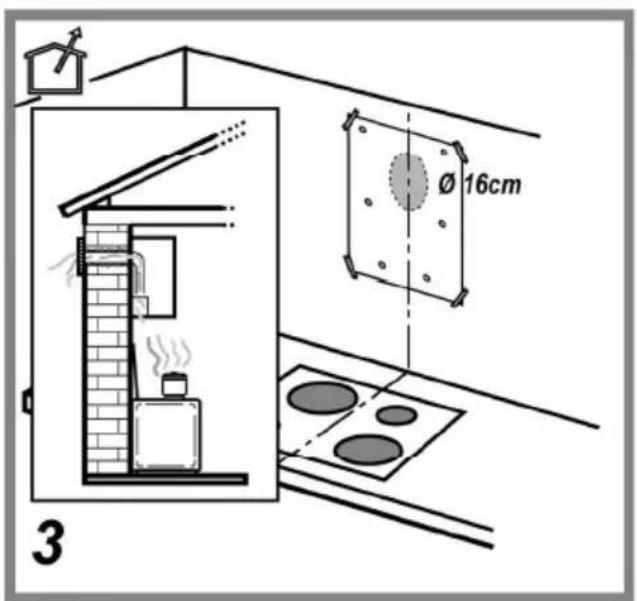 Ø 16cm

3