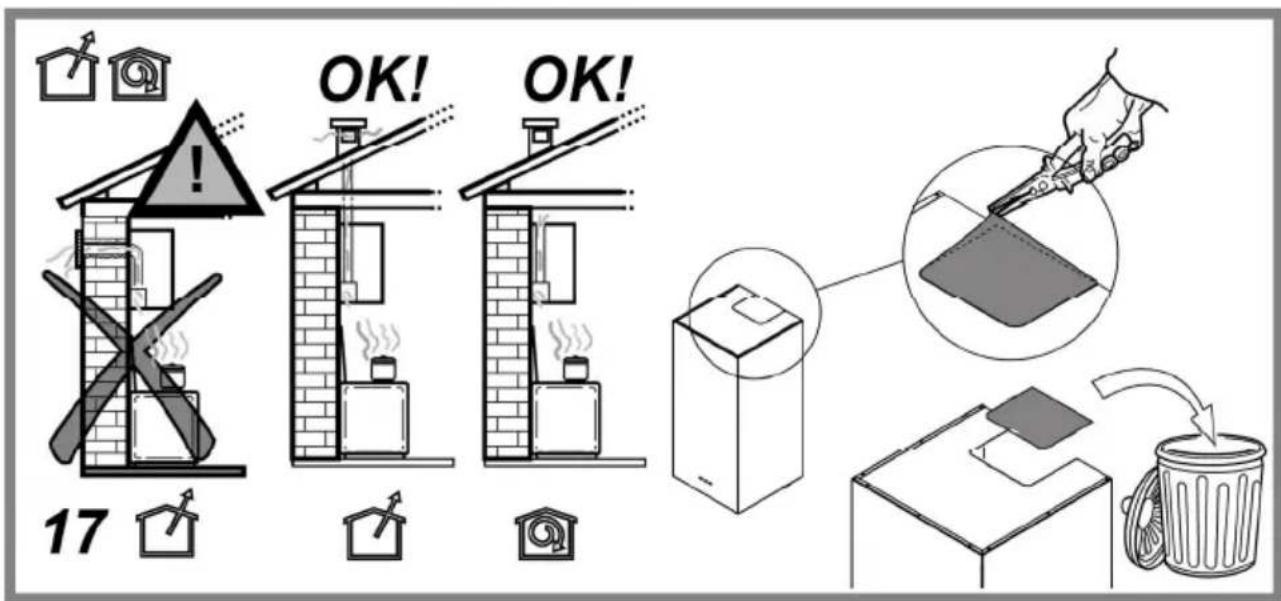 OK!

OK!

!

17