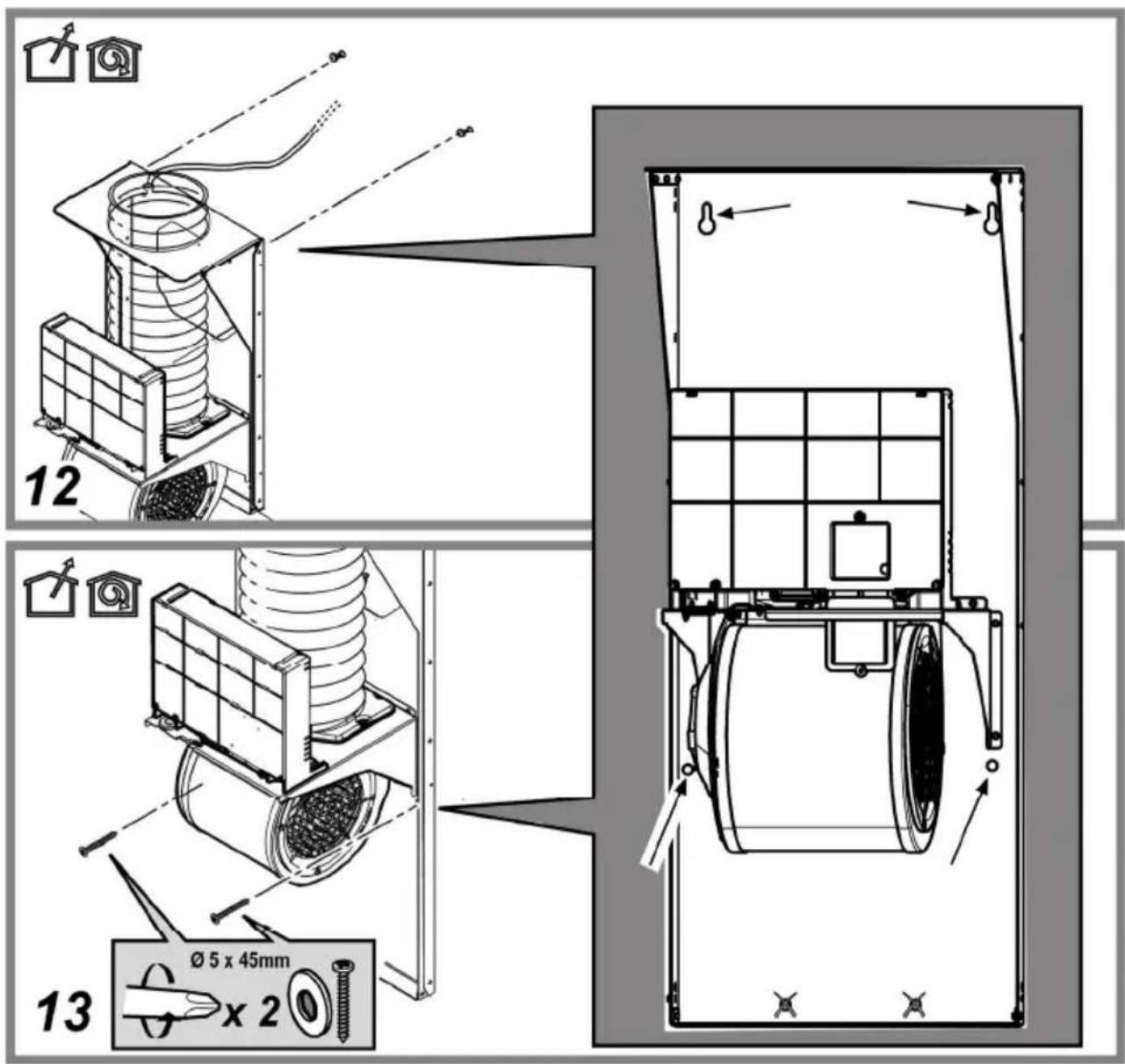 12

13

Ø 5 x 45mm

x 2