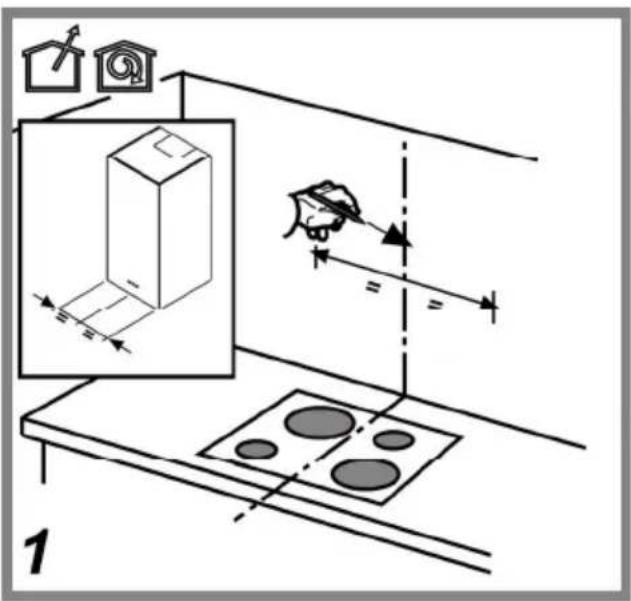 =
=
=
=
1