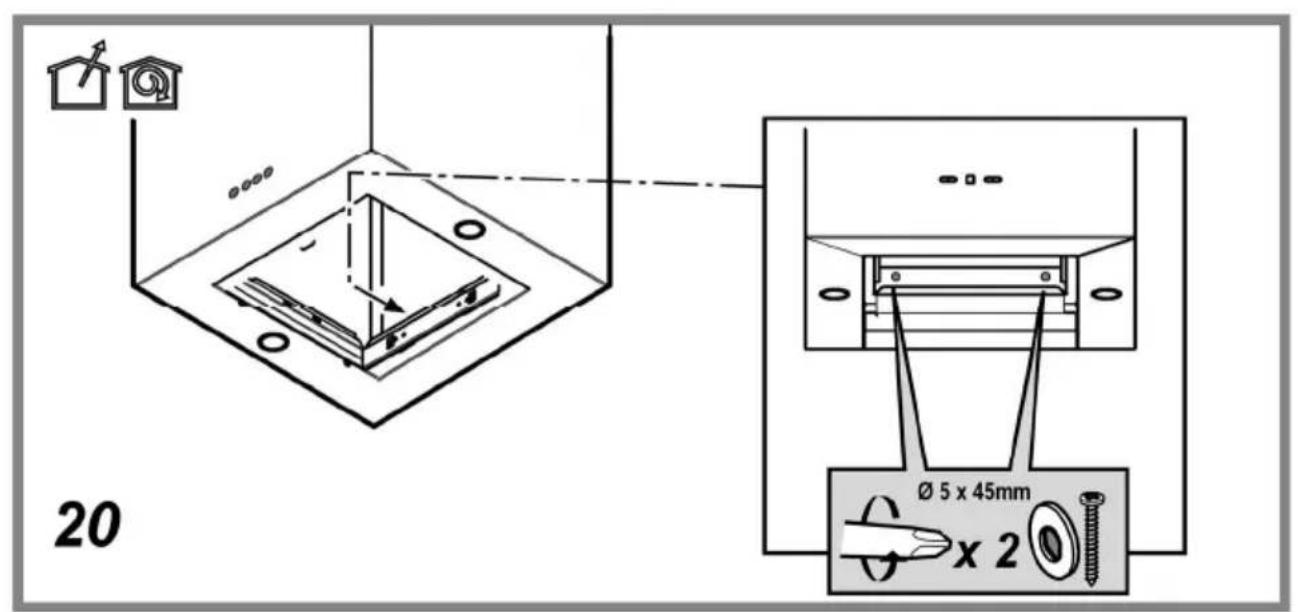 20

Ø 5 x 45mm

x 2