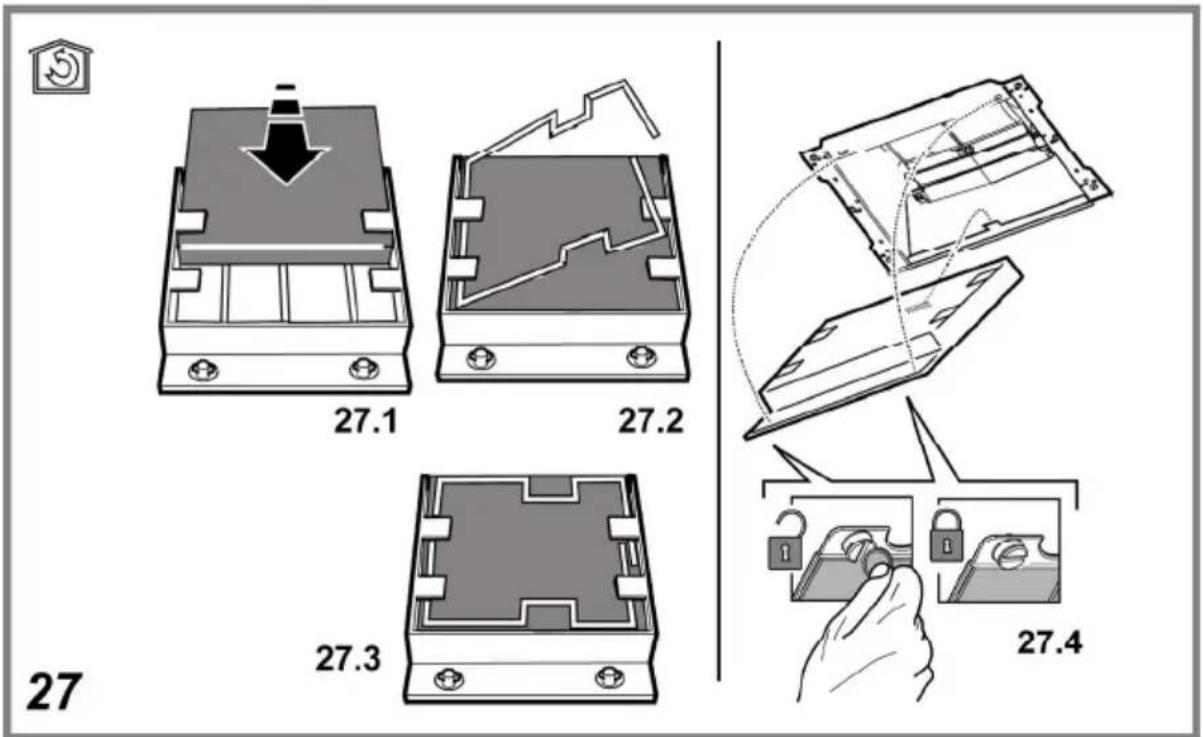 27.1

27.2

27.3

27.4

27