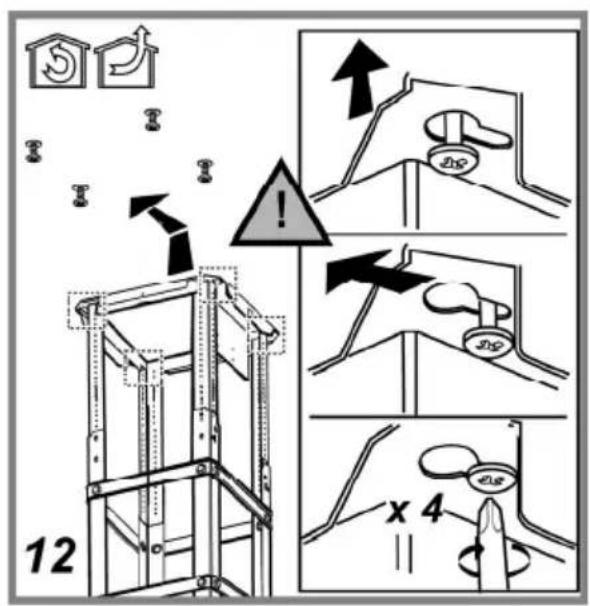 !

x 4

12