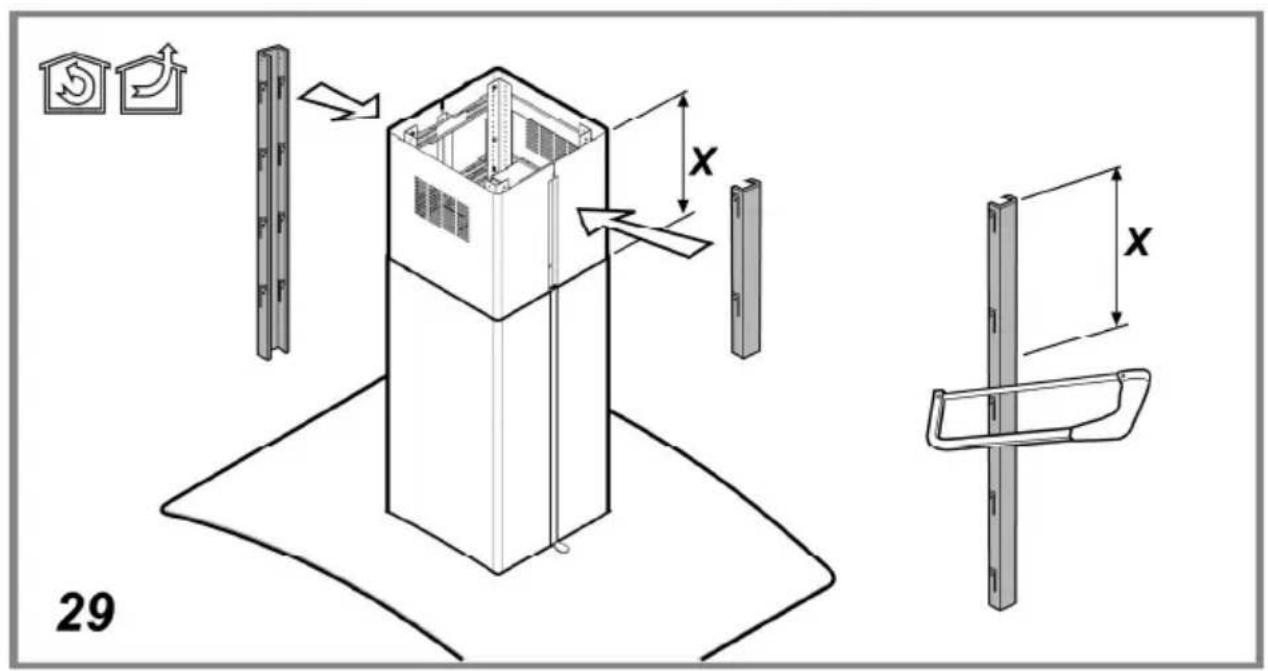 X

X

29