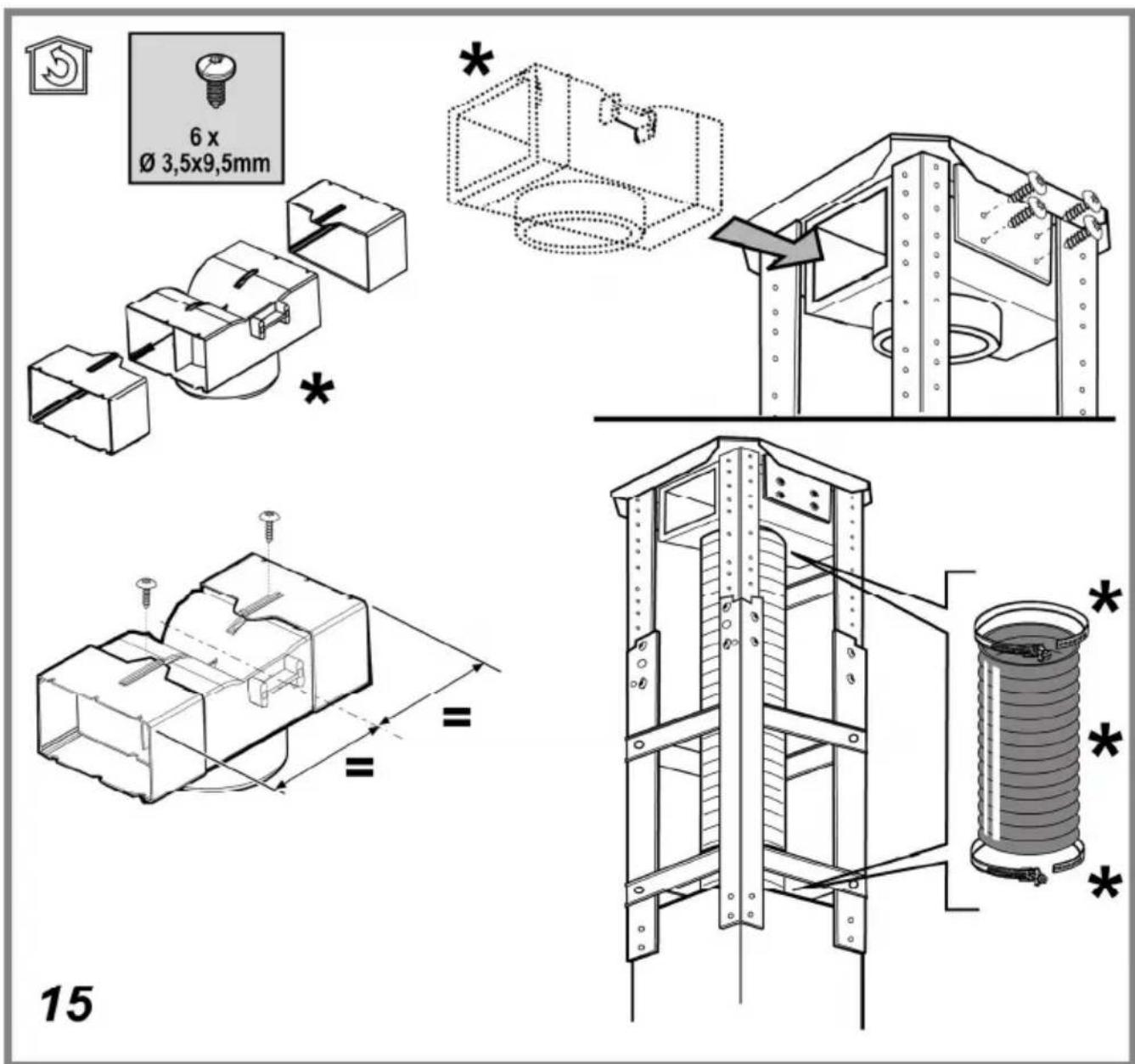 6 x
Ø 3,5x9,5mm

*

*

=

=

*

*

*

15