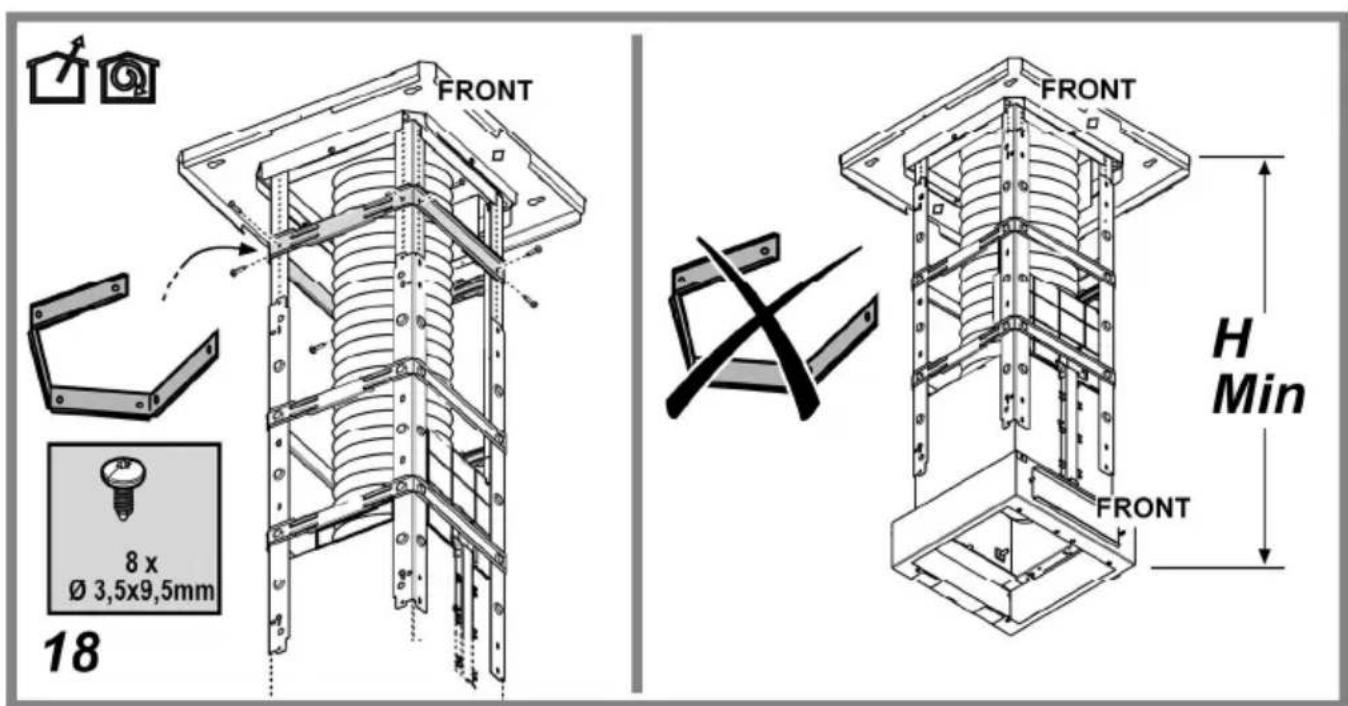 FRONT

8 x
Ø 3,5x9,5mm

18

FRONT

H
Min

FRONT