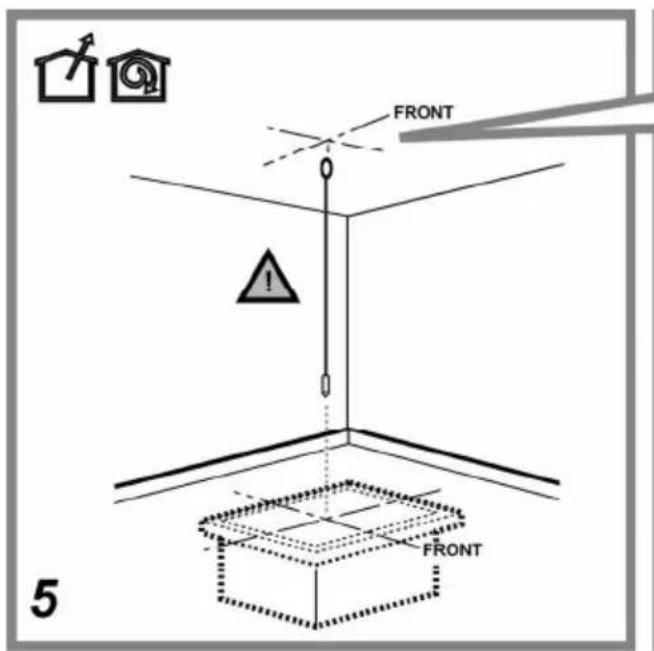 FRONT

!

FRONT

5