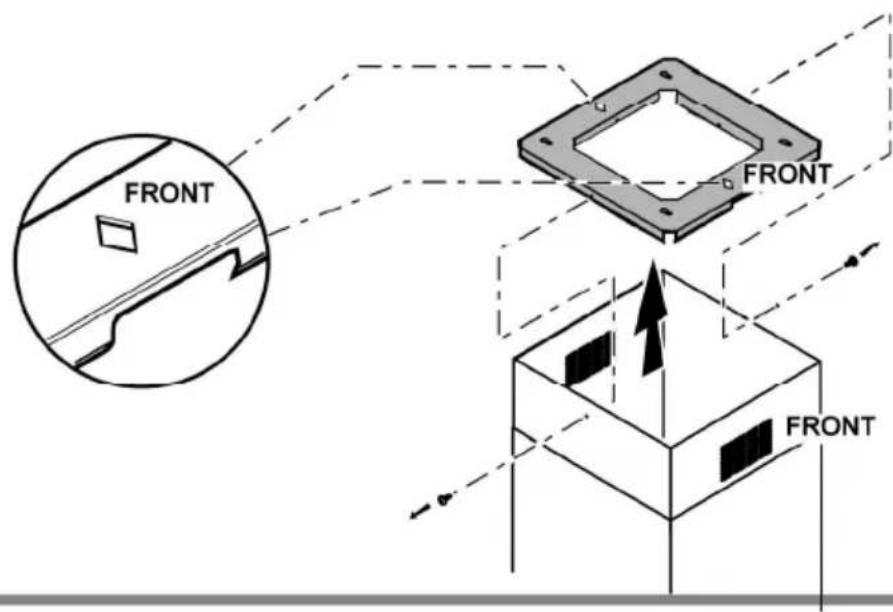 FRONT

FRONT

FRONT