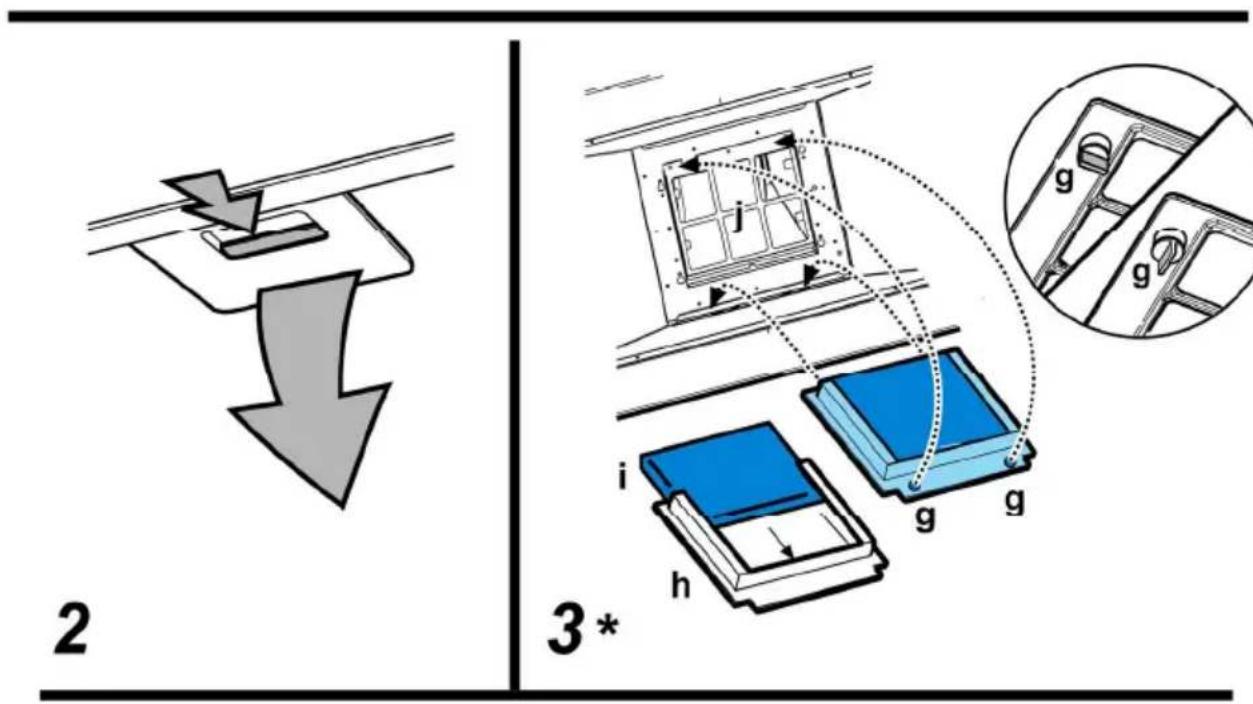 2

j

g

g

i

g

g

h

3 *