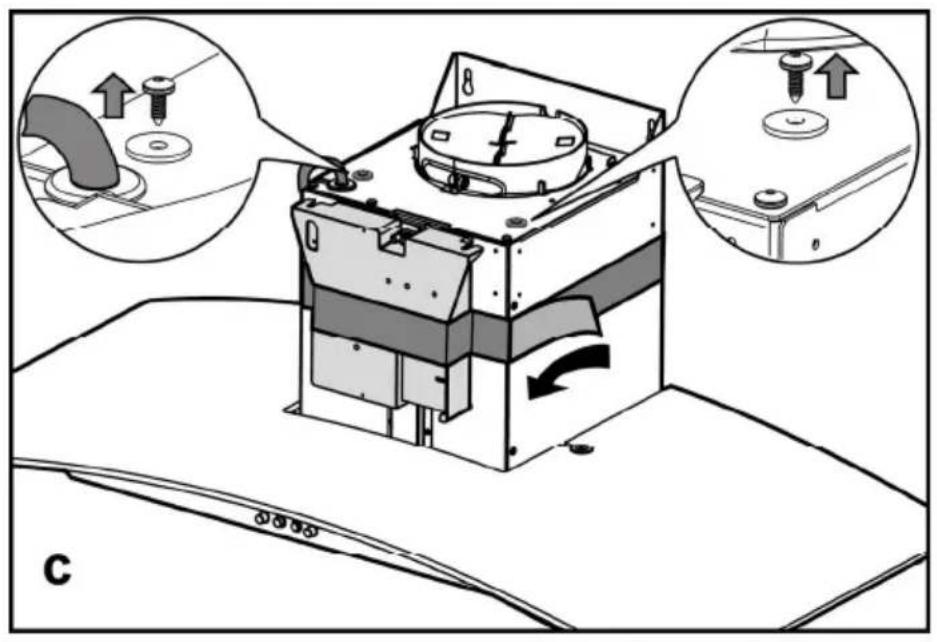 C