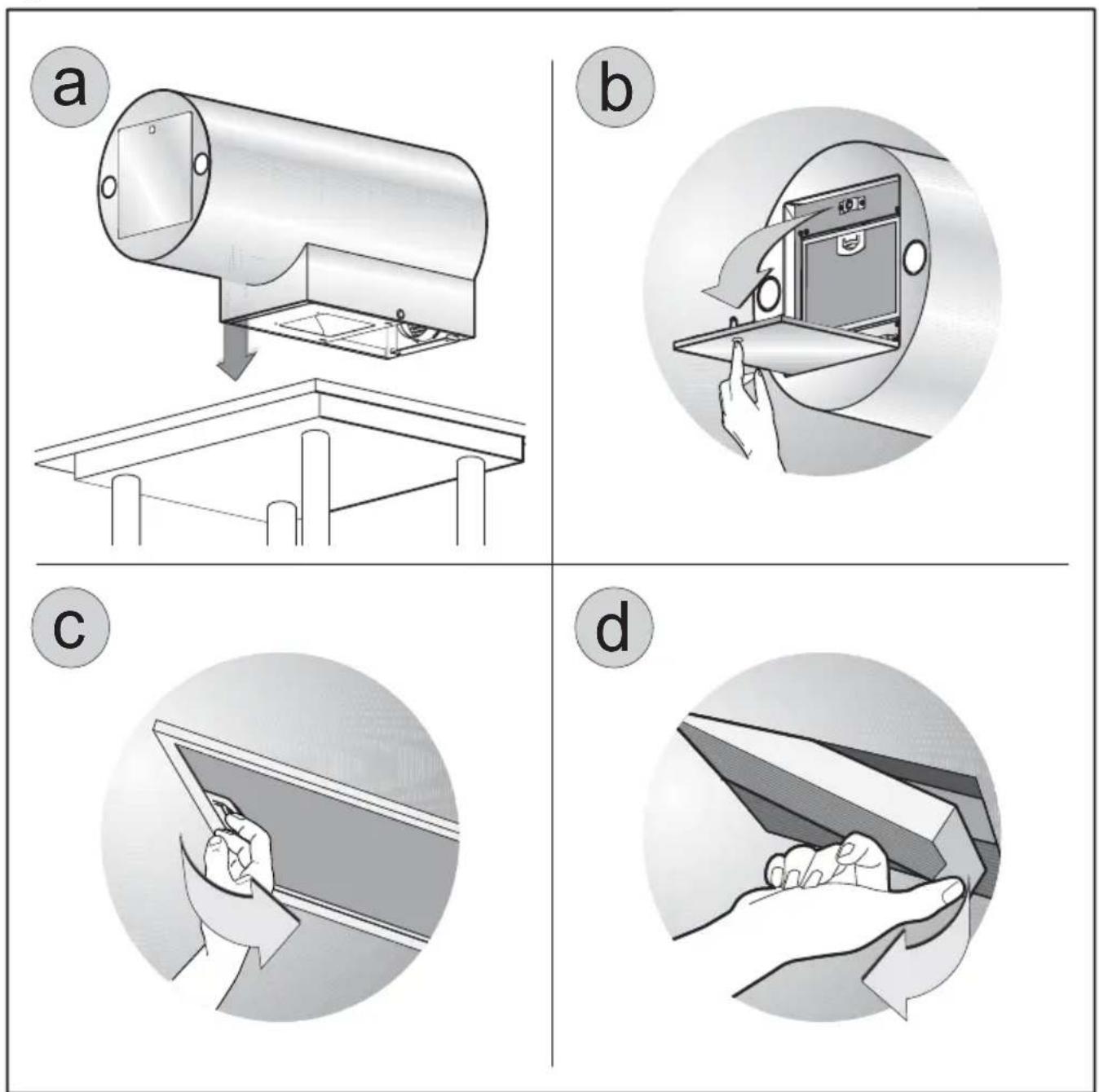 a

b

c

d