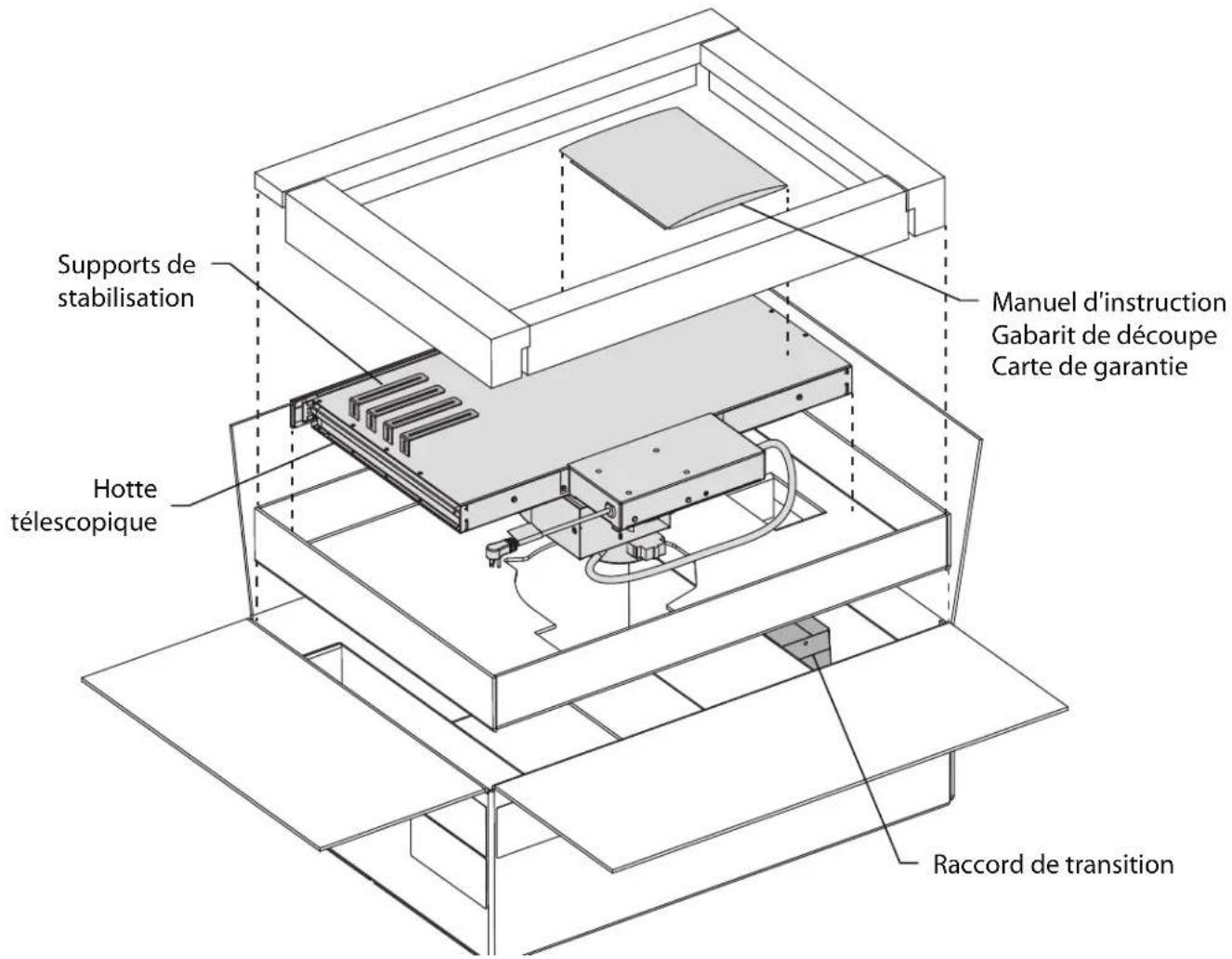 Supports de stabilisation

Manuel d'instruction
Gabarit de découpe
Carte de garantie

Hotte télescopique

Raccord de transition