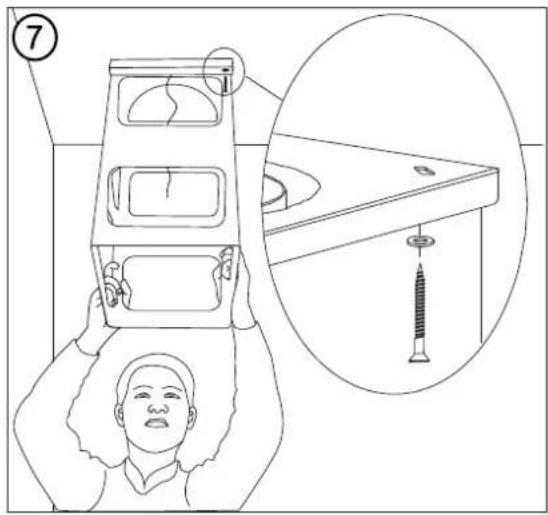 7