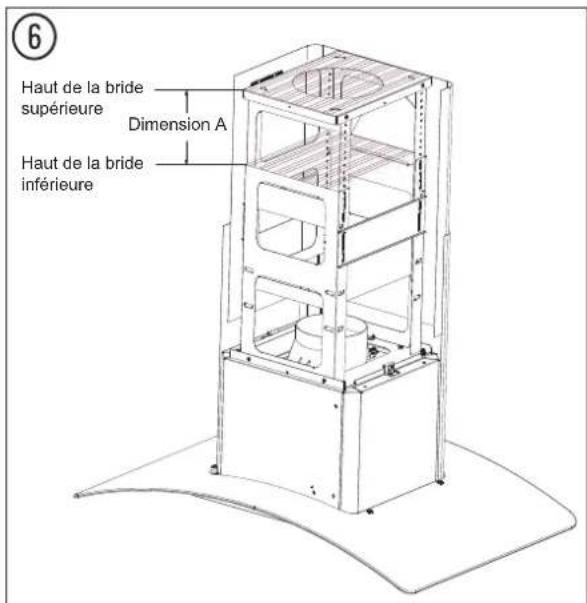 6

Haut de la bride supérieure

Dimension A

Haut de la bride inférieure