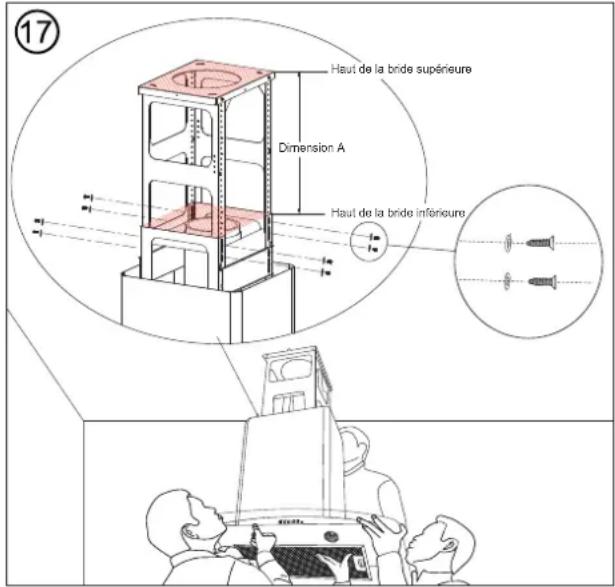 17

Haut de la bride supérieure

Dimension A

Haut de la bride inférieure