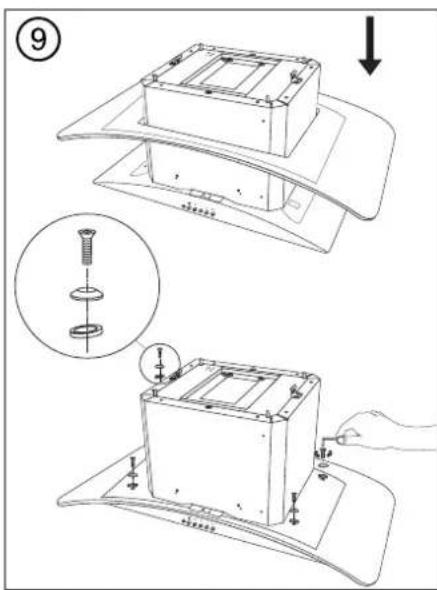 9