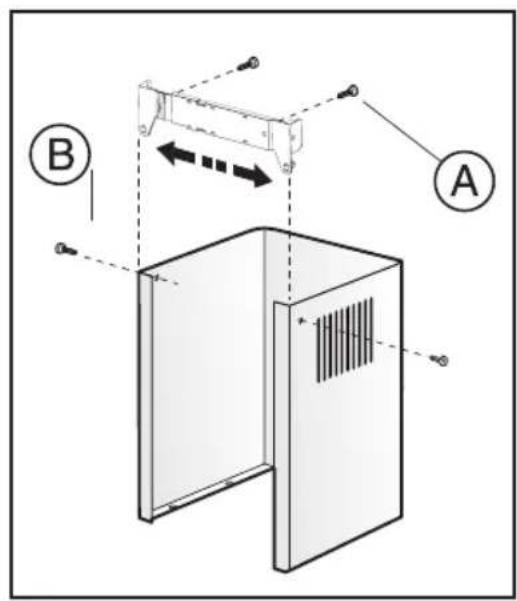 B

A