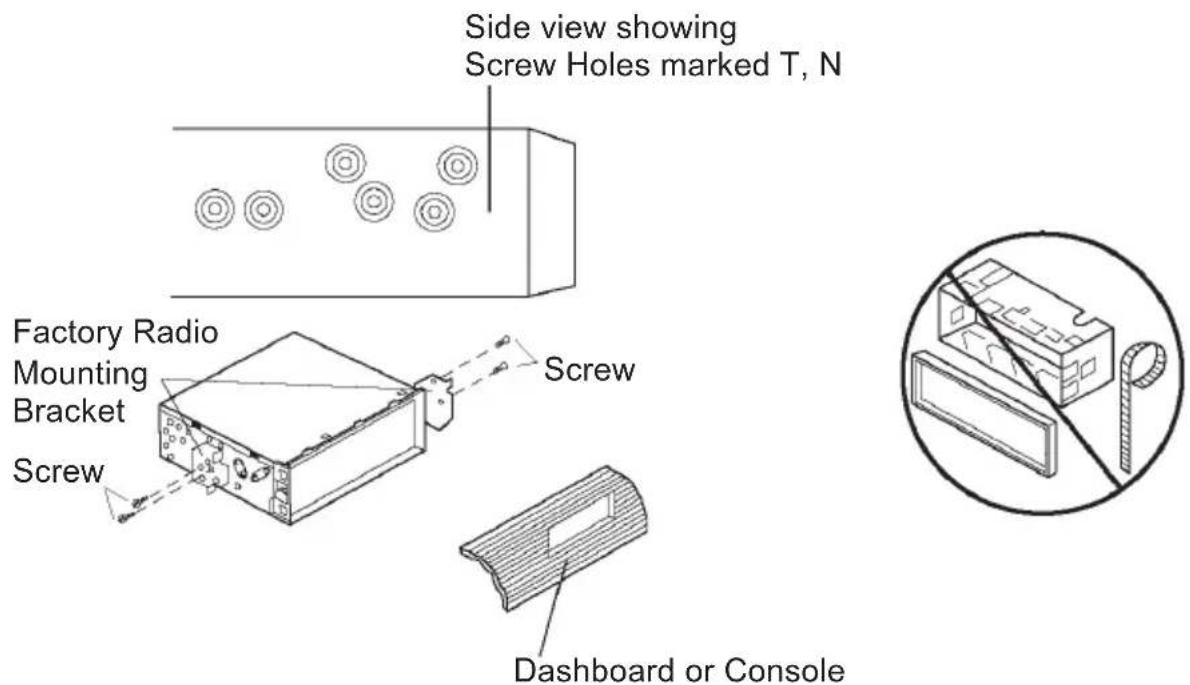 Side view showing
Screw Holes marked T, N

Factory Radio
Mounting
Bracket

Screw

Screw

Dashboard or Console