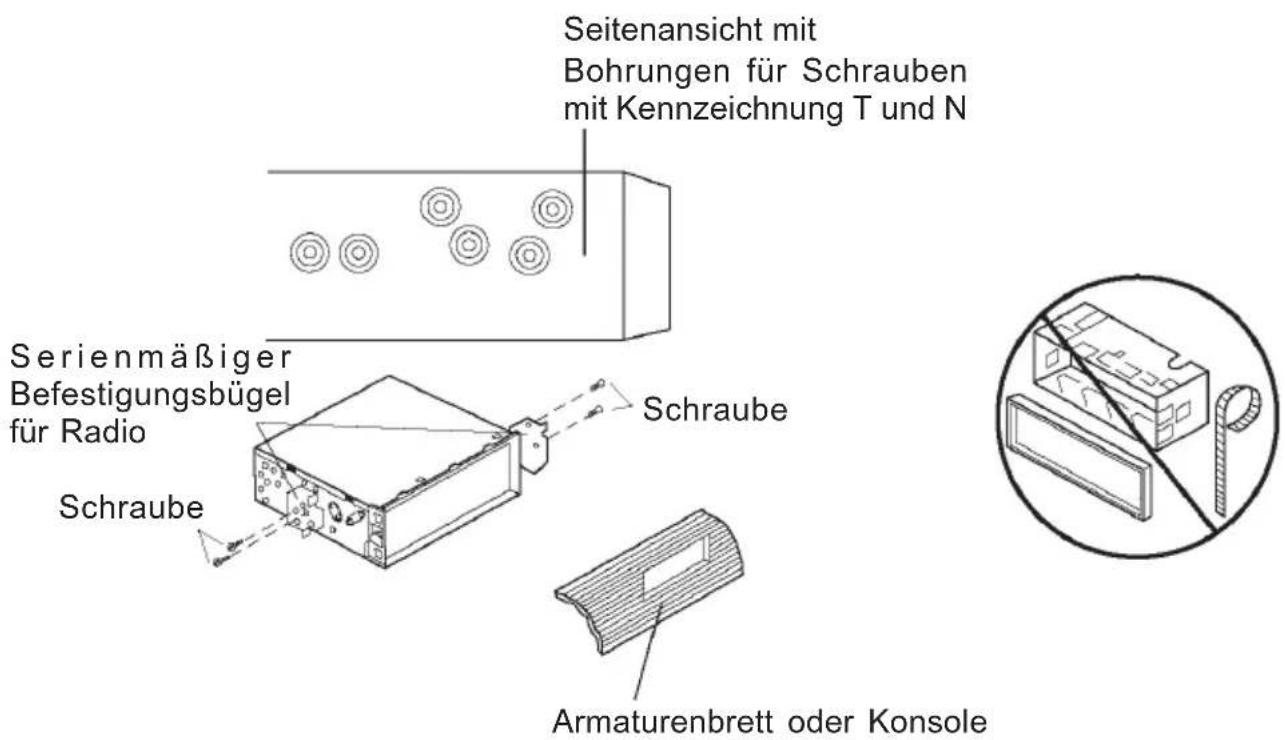 Seitenansicht mit Bohrungen für Schrauben mit Kennzeichnung T und N

Serienmäßiger Befestigungsbügel für Radio

Schraube

Schraube

Armaturenbrett oder Konsole