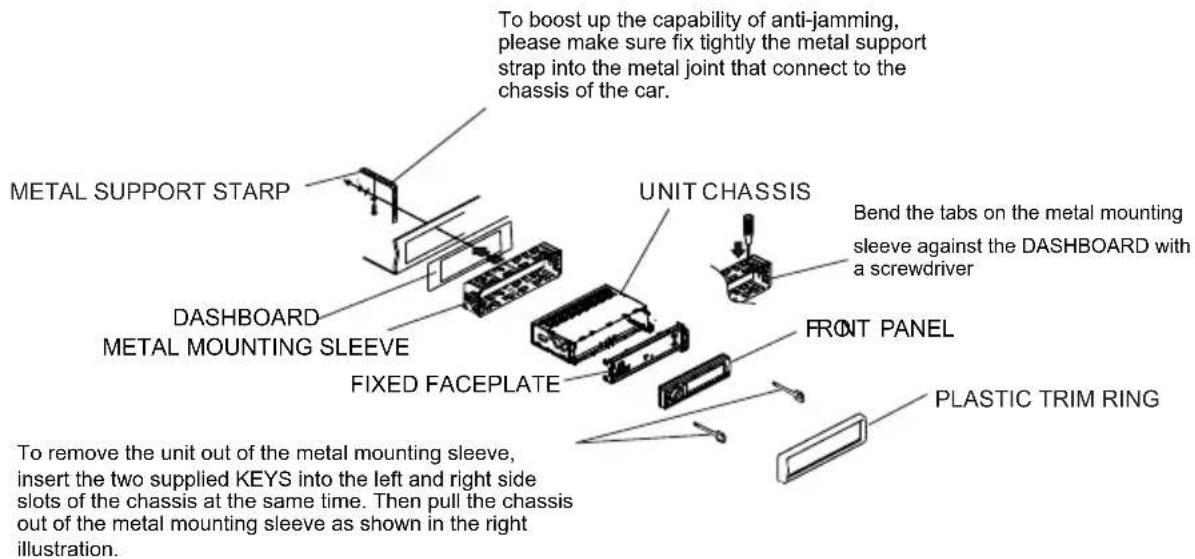 To boost up the capability of anti-jamming, please make sure fix tightly the metal support strap into the metal joint that connect to the chassis of the car.

METAL SUPPORT STARP

UNIT CHASSIS

Bend the tabs on the metal mounting sleeve against the DASHBOARD with a screwdriver

DASHBOARD
METAL MOUNTING SLEEVE

FRONT PANEL

FIXED FACEPLATE

PLASTIC TRIM RING

To remove the unit out of the metal mounting sleeve, insert the two supplied KEYS into the left and right side slots of the chassis at the same time. Then pull the chassis out of the metal mounting sleeve as shown in the right illustration.