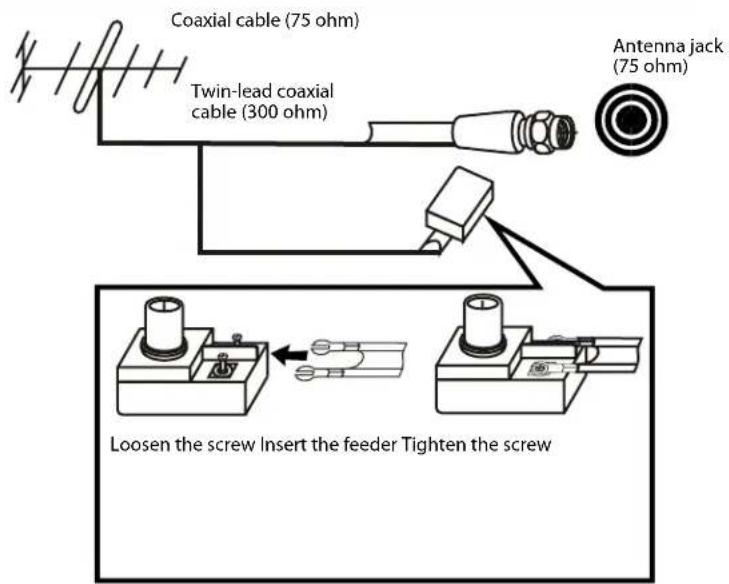 Coaxial cable (75 ohm)

Antenna jack (75 ohm)

Twin-lead coaxial cable (300 ohm)

Loosen the screw Insert the feeder Tighten the screw