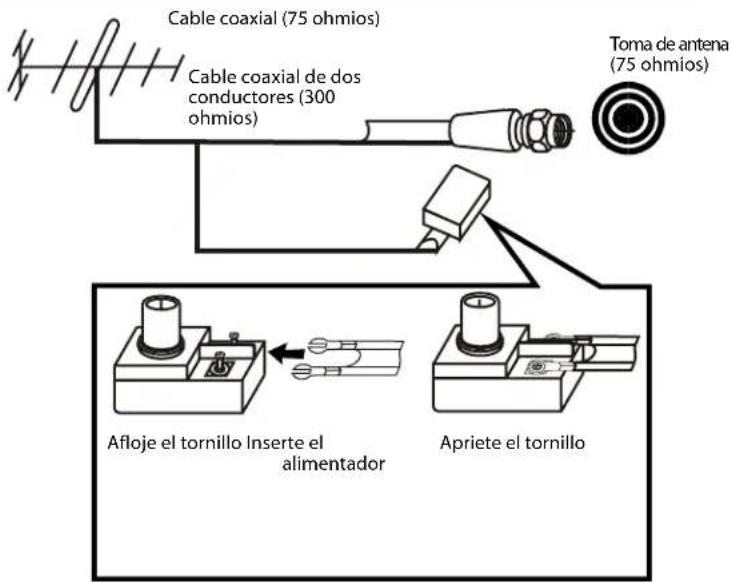 Cable coaxial (75 ohmios)

Toma de antena
(75 ohmios)

Cable coaxial de dos conductores (300 ohmios)

Afloje el tornillo Inserte el alimentador

Apriete el tornillo