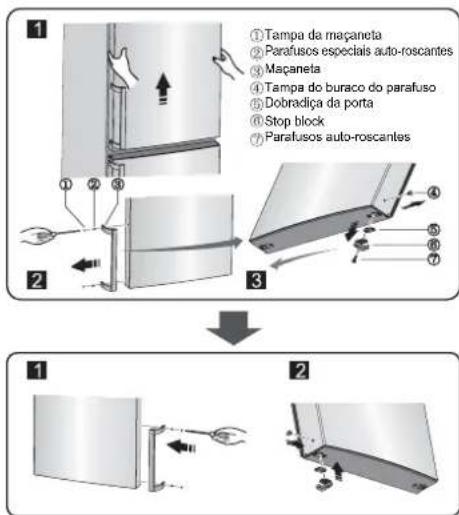 1

①Tampa da maçaneta
②Parafusos especiais auto-roscantes
③Maçaneta
④Tampa do buraco do parafuso
⑤Dobradiça da porta
⑥Stop block
⑦Parafusos auto-roscantes

① ② ③

④
⑤
⑥
⑦

2

3

1

2