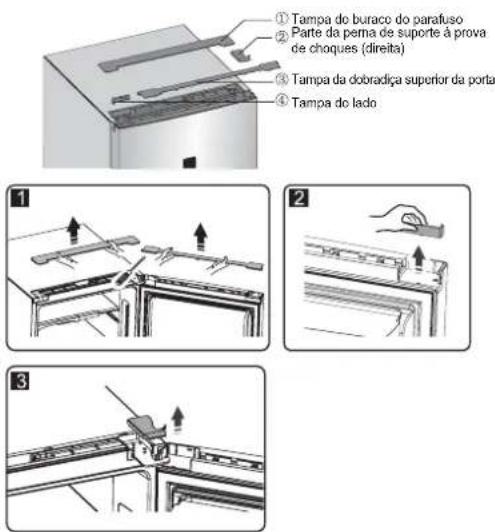 ① Tampa do buraco do parafuso
② Parte da perna de suporte à prova de choques (direita)
③ Tampa da dobradiça superior da porta
④ Tampa do lado

1

2

3