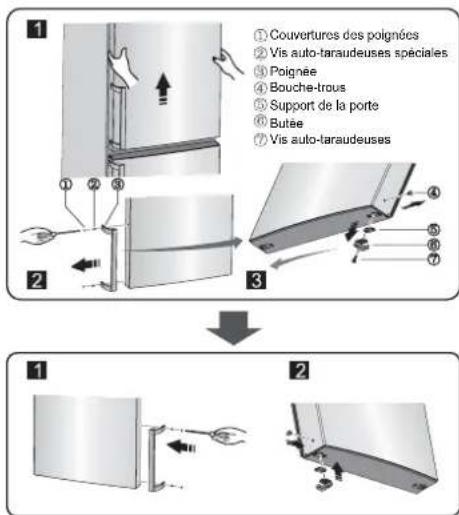 1

① Couvertures des poignées
② Vis auto-taraudeuses spéciales
③ Poignée
④ Bouche-trous
⑤ Support de la porte
⑥ Butée
⑦ Vis auto-taraudeuses

① ② ③

④
⑤
⑥
⑦

2

3

1

2