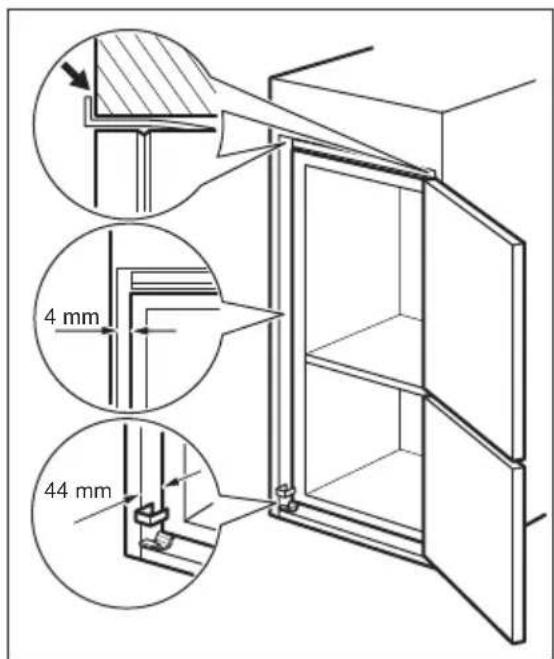 4 mm

44 mm