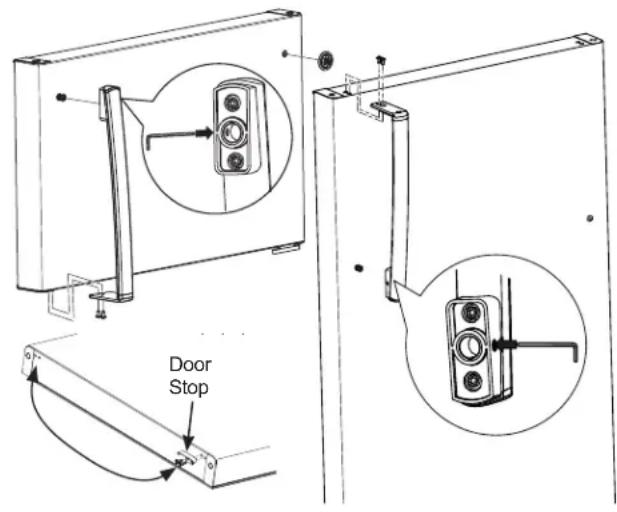 Door Stop