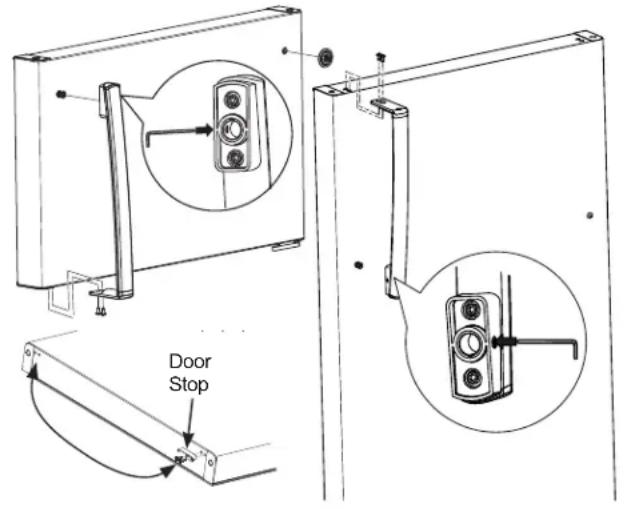 Door
Stop