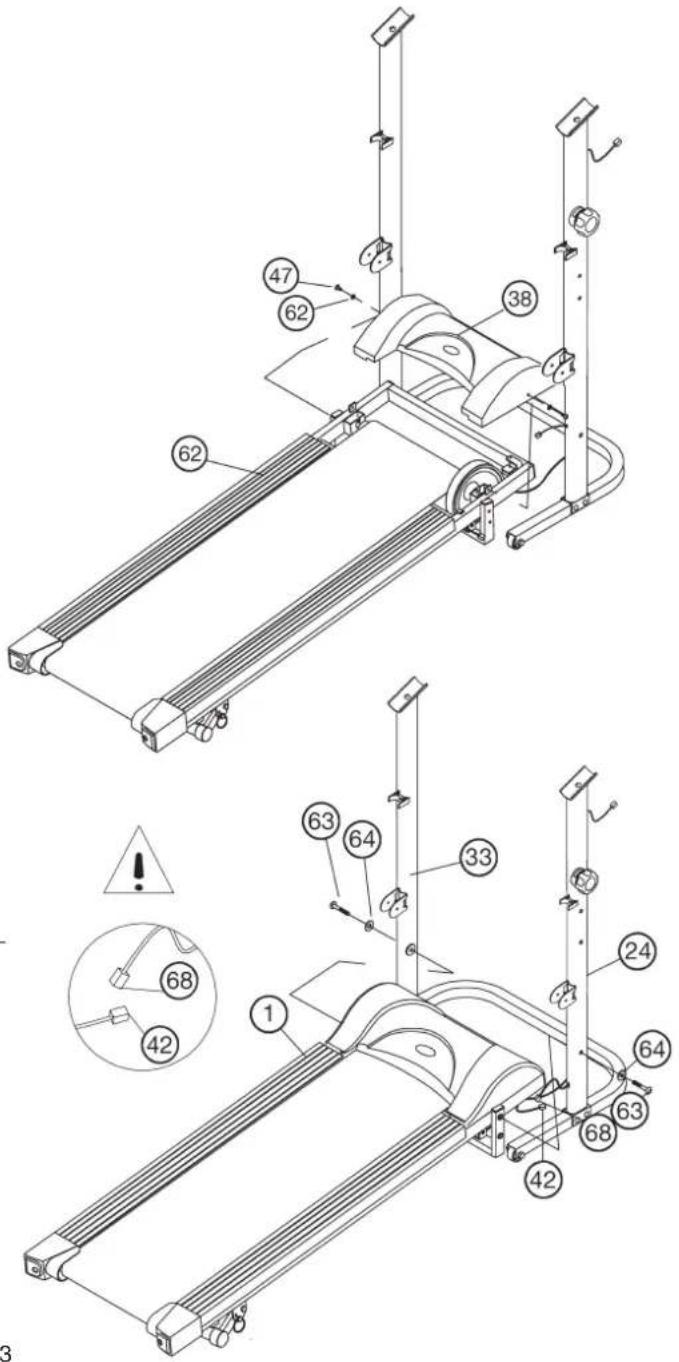 47
62
38
62
63
64
33
68
42
24
1
64
63
68
42
3