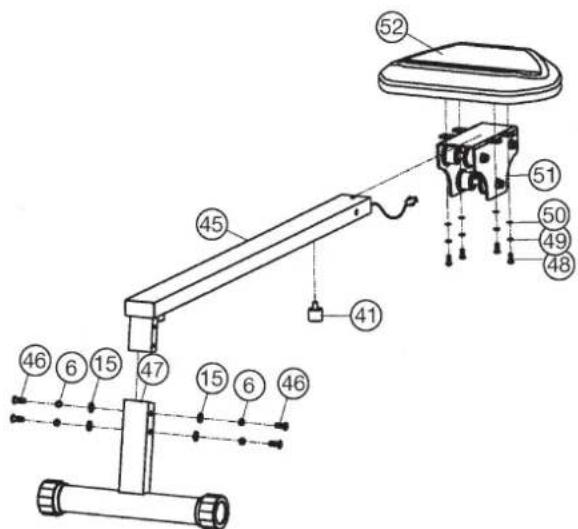 52
51
50
49
48
45
41
46
6
15
47
15
6
46