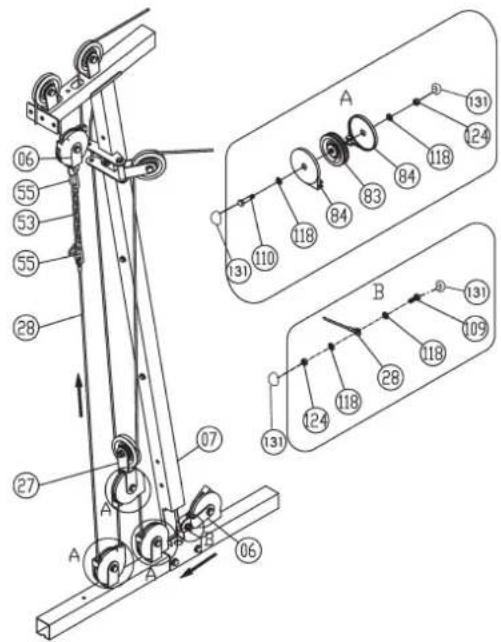 06
55
53
55
28
27
07
A
A
A
B
06

A
131
124
118
84
83
84
118
110
131

B
131
109
118
28
118
124
131