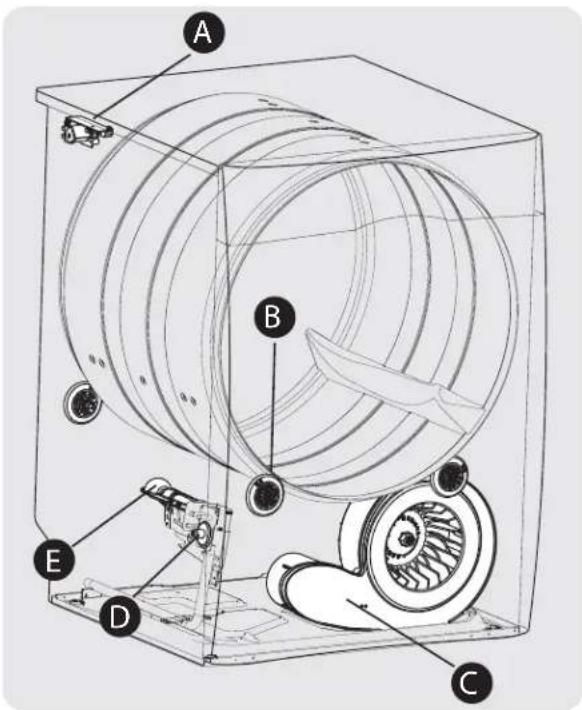 A
B
E
D
C