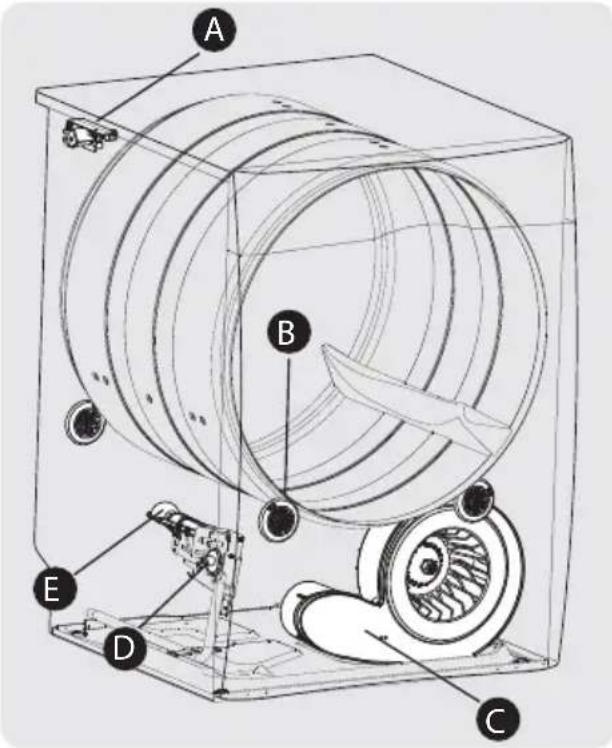 A
B
E
D
C