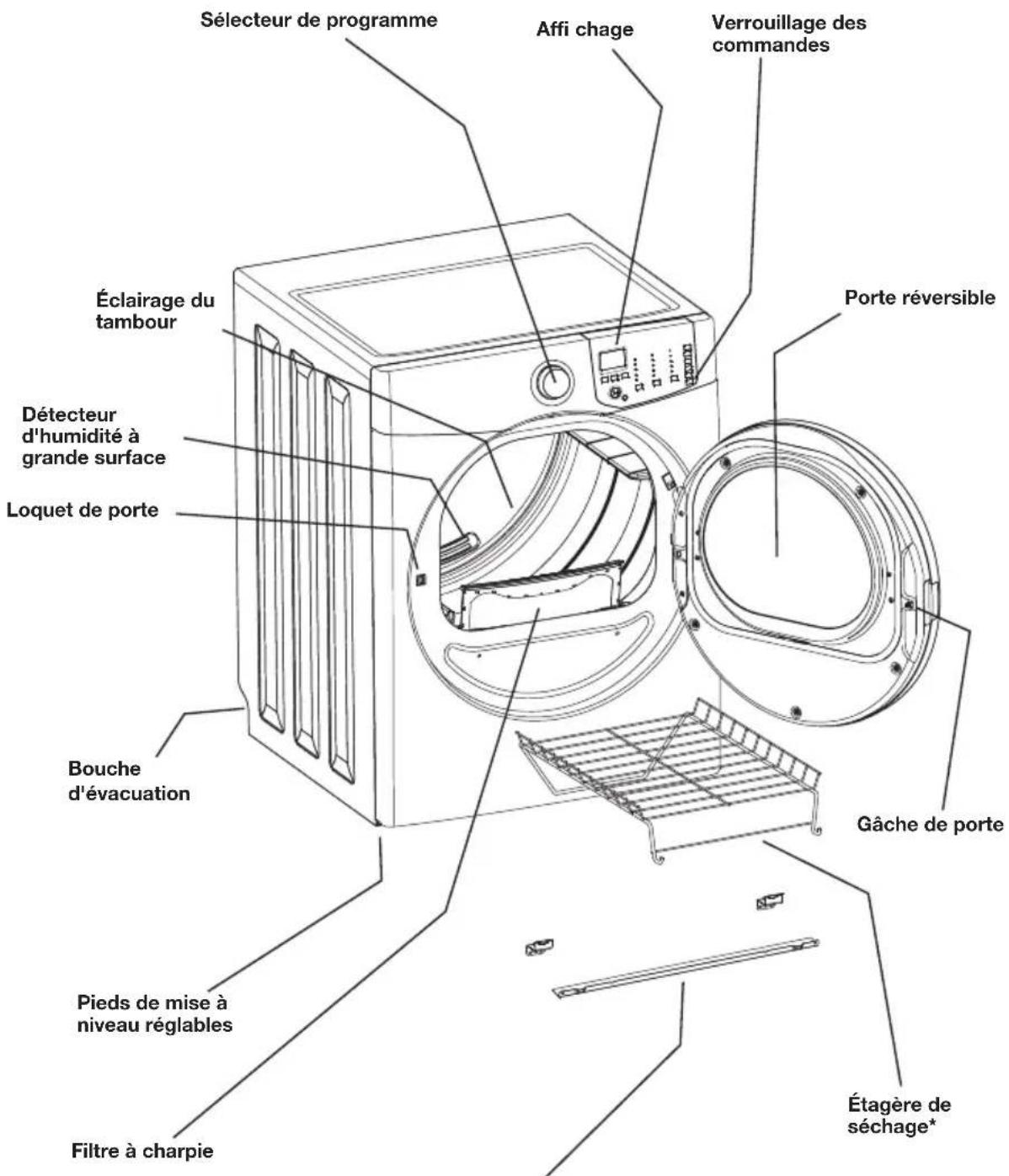 Sélecteur de programme

Affi chage

Verrouillage des commandes

Éclairage du tambour

Porte réversible

Détecteur d'humidité à grande surface

Loquet de porte

Bouche d'évacuation

Gâche de porte

Pieds de mise à niveau réglables

Étagère de séchage*

Filtre à charpie