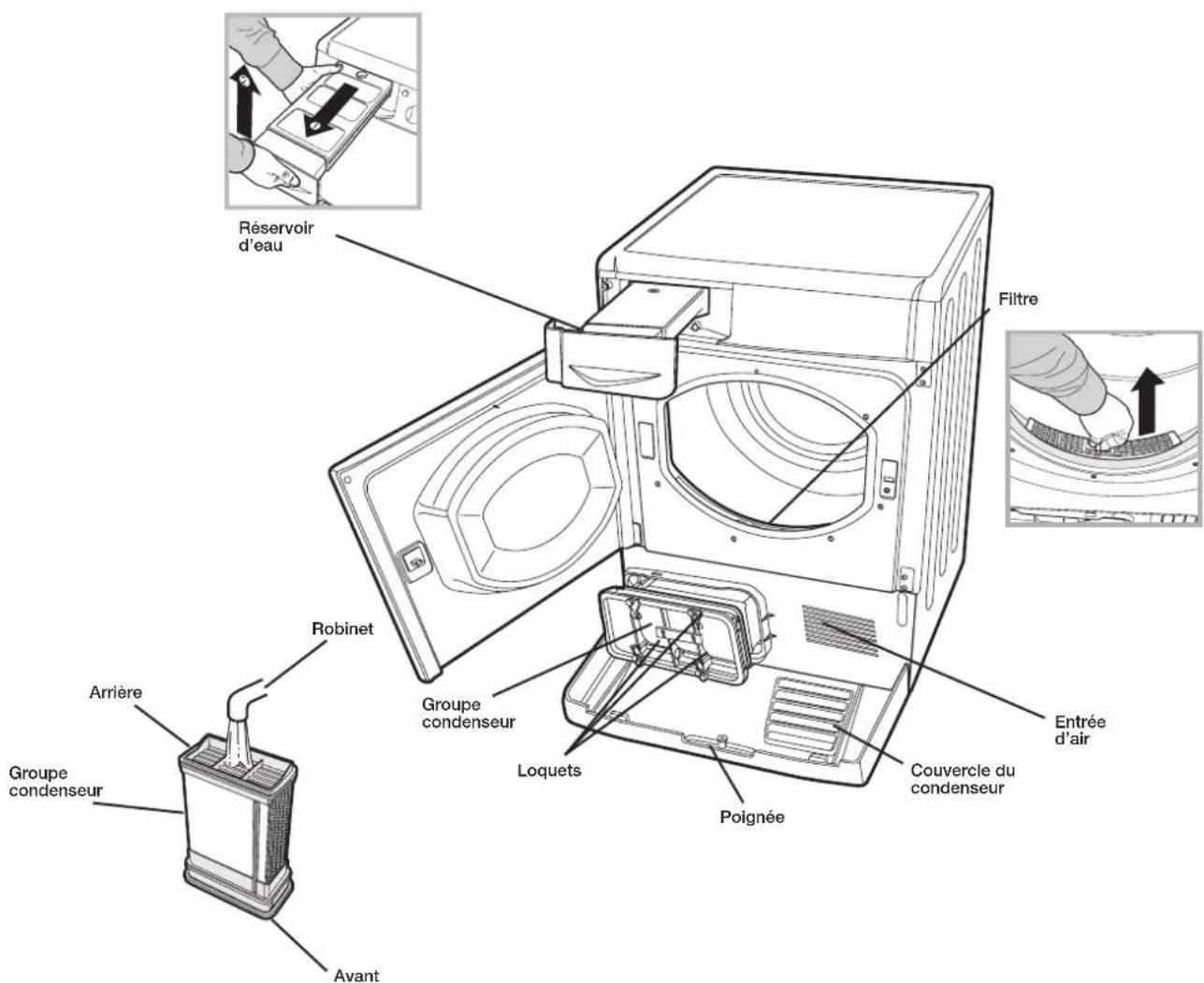 Réservoir d'eau

Filtre

Robinet

Arrière

Groupe condenseur

Groupe condenseur

Loquets

Poignée

Couvercle du condenseur

Entrée d'air

Avant