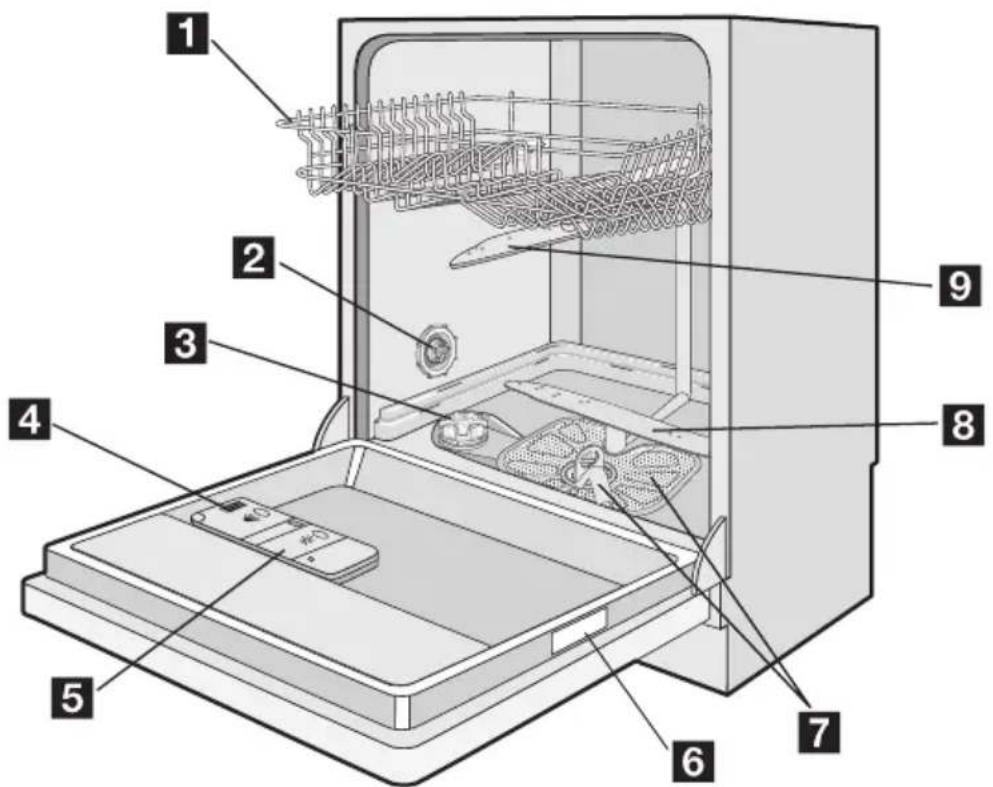 1
2
3
4
5
6
7
8
9