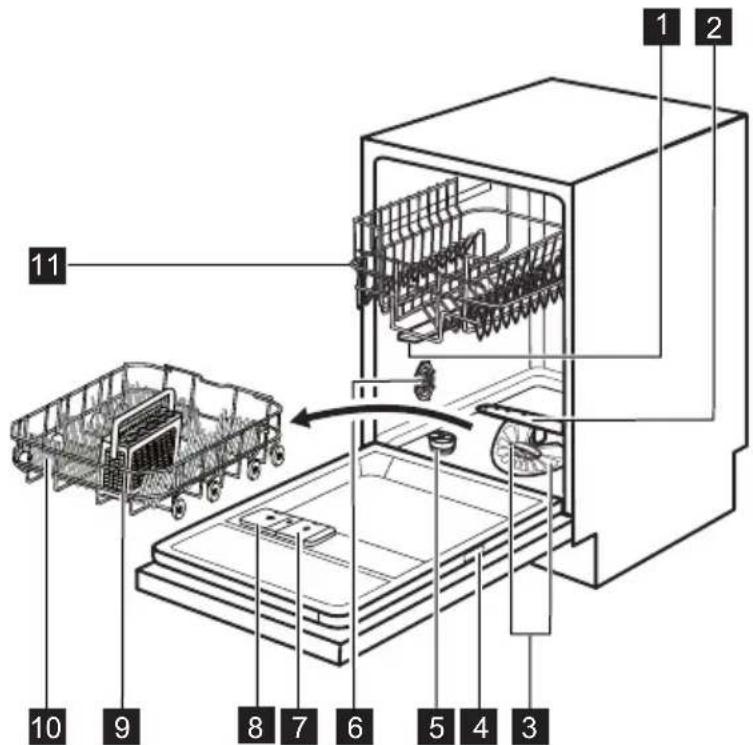 1
2
11
10
9
8
7
6
5
4
3