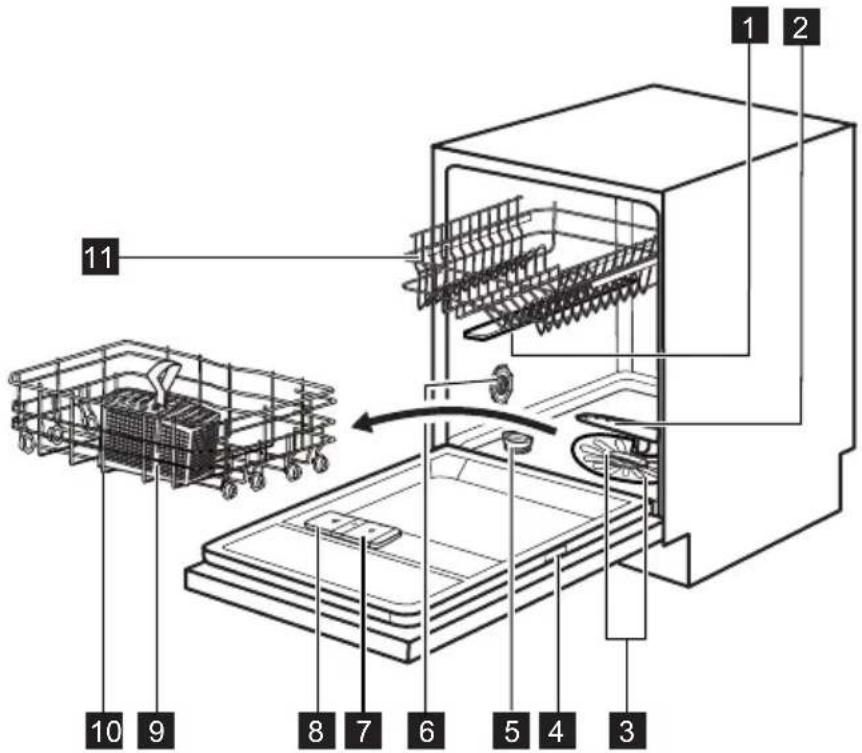 1
2
11
10
9
8
7
6
5
4
3