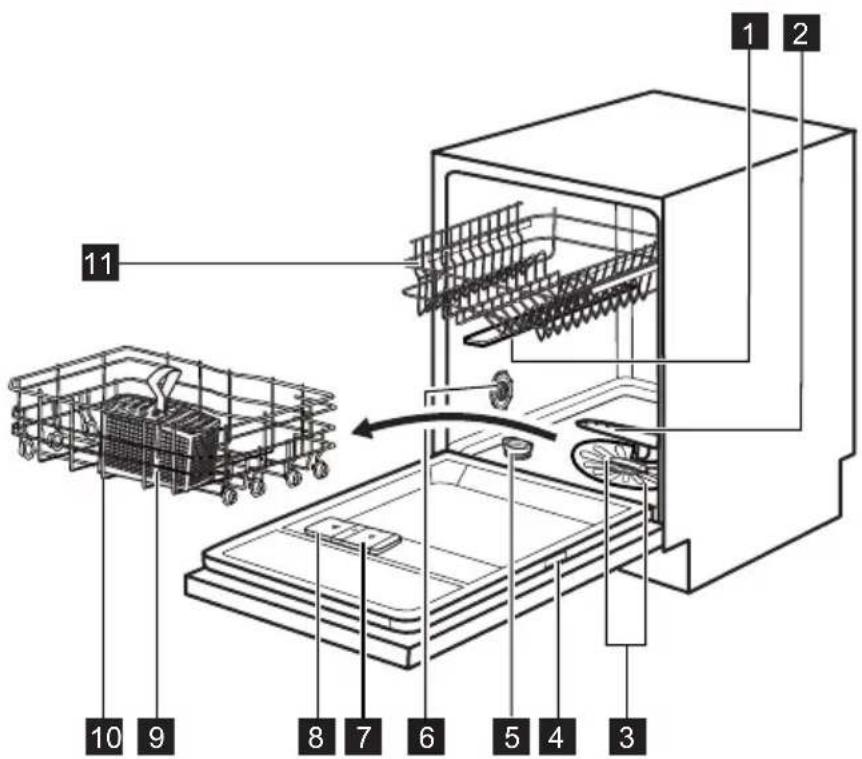 1 2
11
10 9 8 7 6 5 4 3