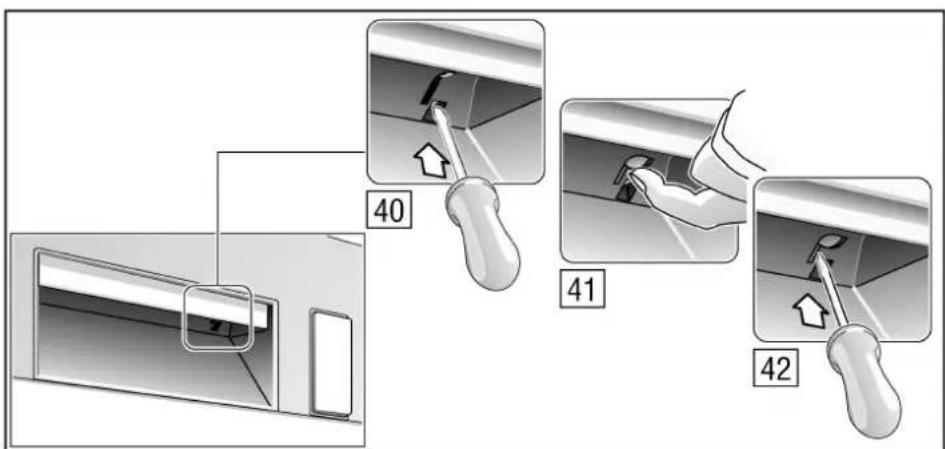 40

41

42