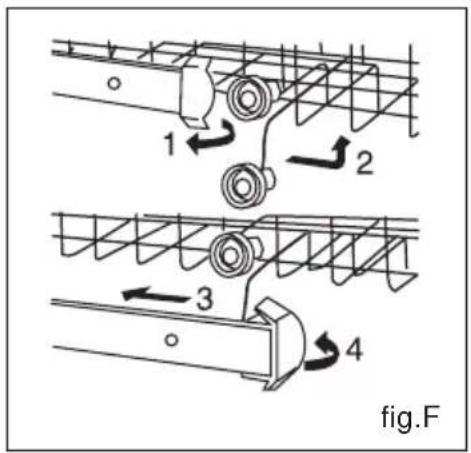 1
2
3
4
fig.F